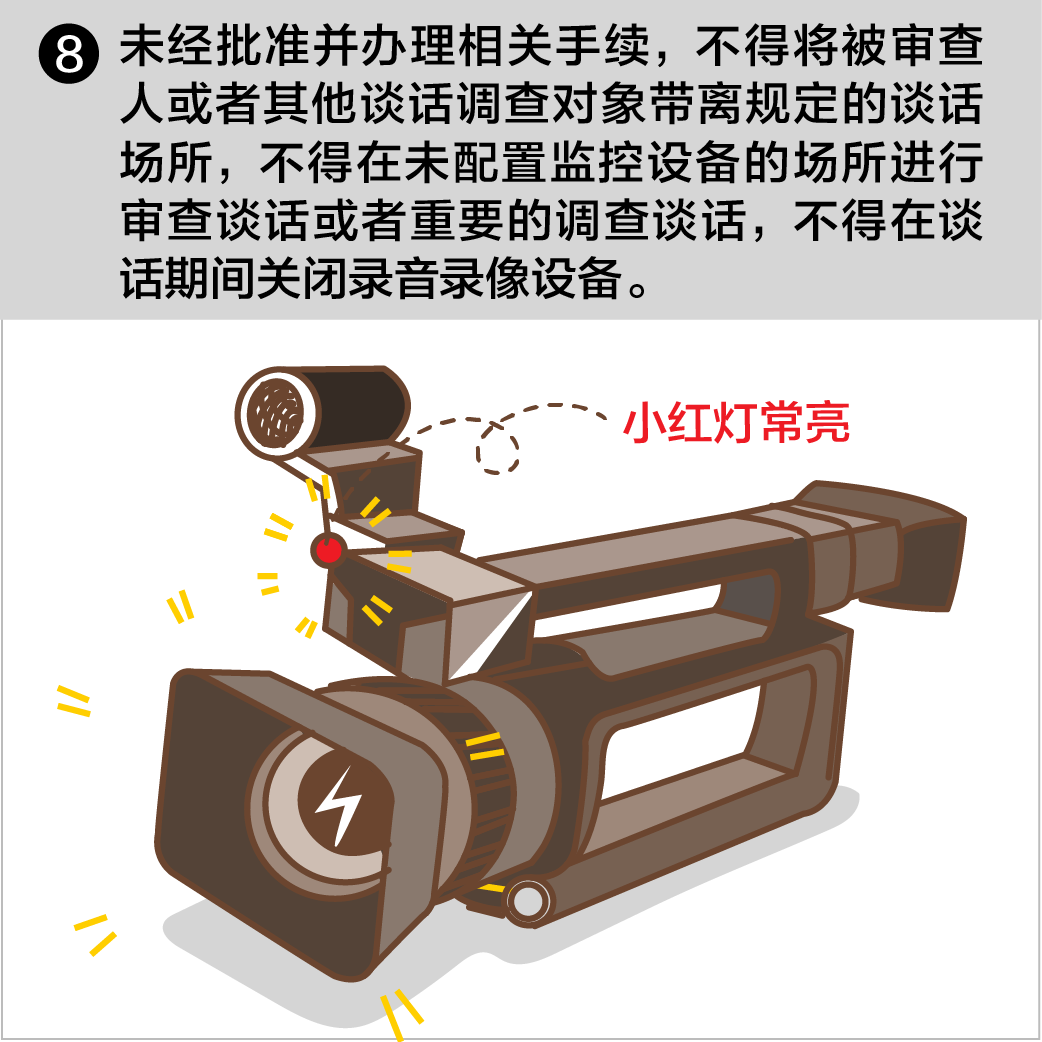 ❽ 未经批准并办理相关手续，不得将被审查人或者其他谈话调查对象带离规定的谈话场所，不得在未配置监控设备的场所进行审查谈话或者重要的调查谈话，不得在谈话期间关闭录音录像设备。

小红灯常亮